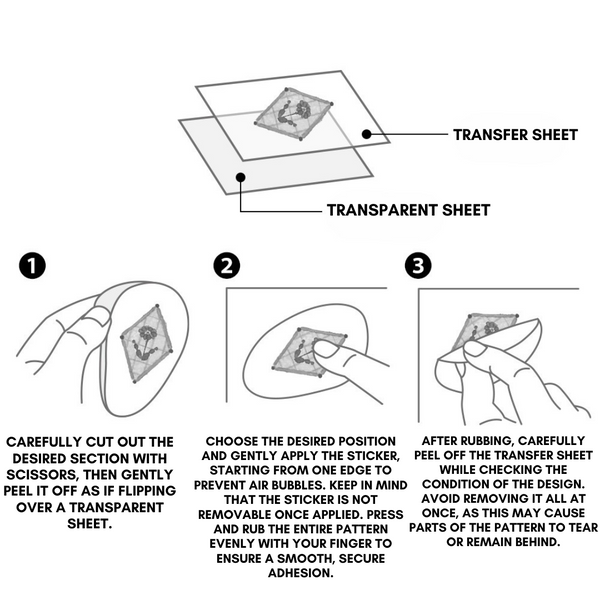 TRANSFER SHEET

TRANSPARENT SHEET

1

CAREFULLY CUT OUT THE DESIRED SECTION WITH SCISSORS, THEN GENTLY PEEL IT OFF AS IF FLIPPING OVER A TRANSPARENT SHEET.

2

CHOOSE THE DESIRED POSITION AND GENTLY APPLY THE STICKER, STARTING FROM ONE EDGE TO PREVENT AIR BUBBLES. KEEP IN MIND THAT THE STICKER IS NOT REMOVABLE ONCE APPLIED. PRESS AND RUB THE ENTIRE PATTERN EVENLY WITH YOUR FINGER TO ENSURE A SMOOTH, SECURE ADHESION.

3

AFTER RUBBING, CAREFULLY PEEL OFF THE TRANSFER SHEET WHILE CHECKING THE CONDITION OF THE DESIGN. AVOID REMOVING IT ALL AT ONCE, AS THIS MAY CAUSE PARTS OF THE PATTERN TO TEAR OR REMAIN BEHIND.