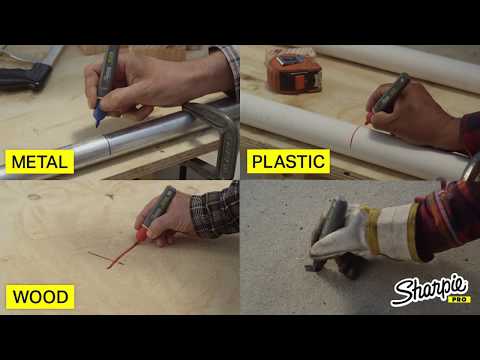 METAL

PLASTIC

WOOD

Sharpie PRO