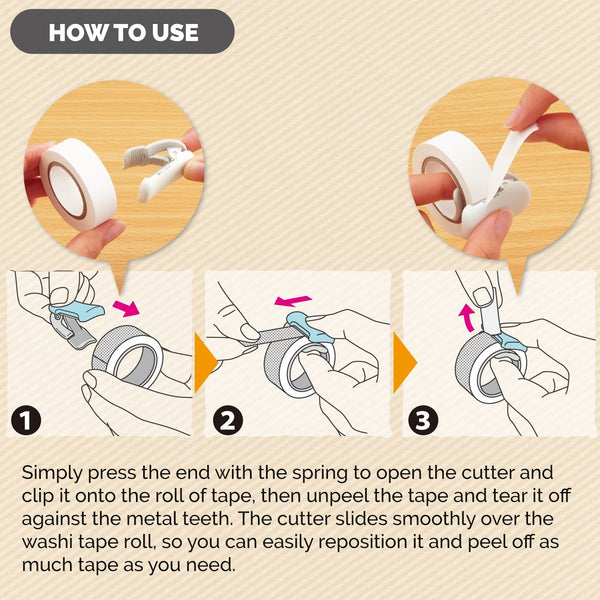 HOW TO USE

1

2

3

Simply press the end with the spring to open the cutter and clip it onto the roll of tape, then unpeel the tape and tear it off against the metal teeth. The cutter slides smoothly over the washi tape roll, so you can easily reposition it and peel off as much tape as you need.