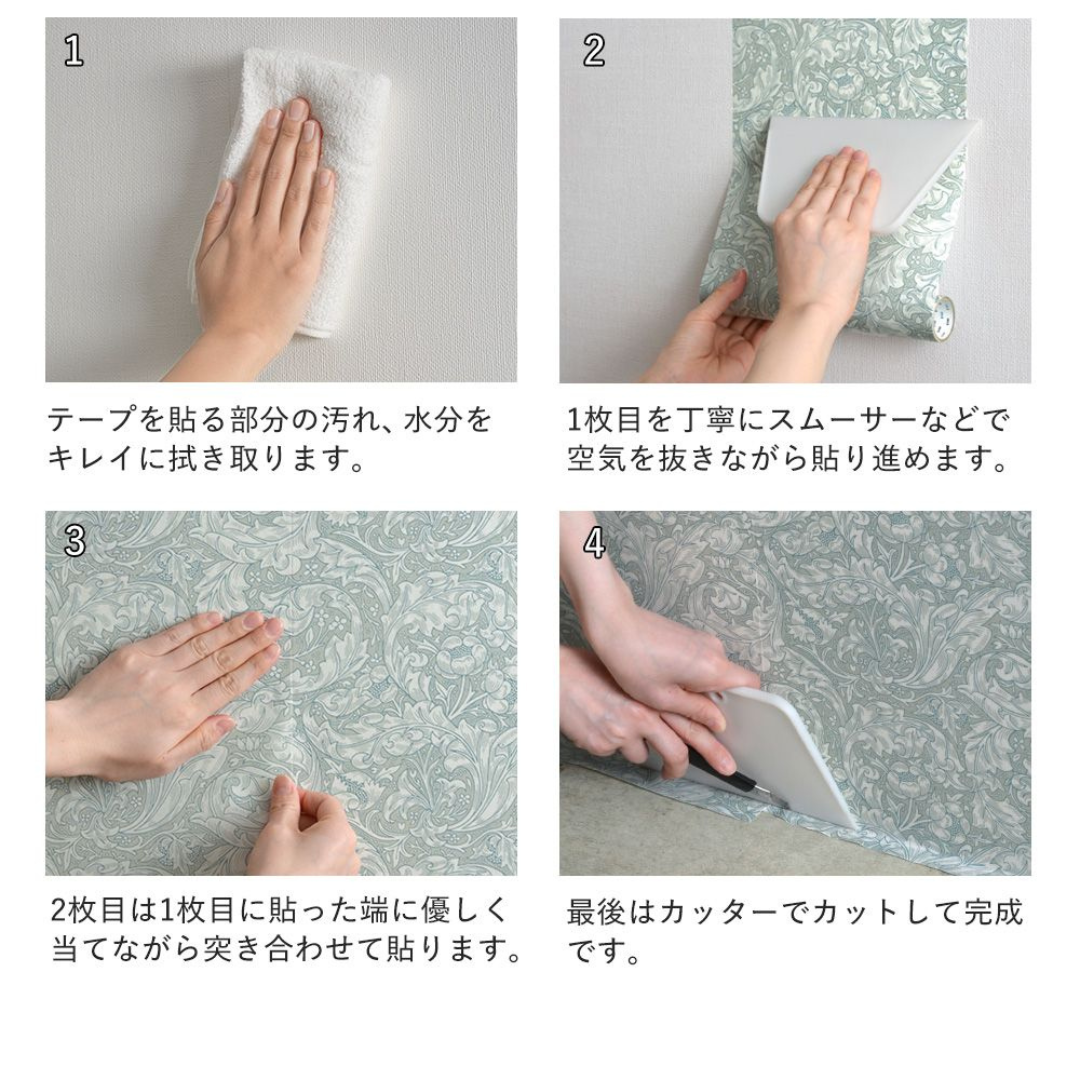 1

テープを貼る部分の汚れ、水分をキレイに拭き取ります。

2

1枚目を丁寧にスムーサーなどで空気を抜きながら貼り進めます。

3

2枚目は1枚目に貼った端に優しく当てながら突き合わせて貼ります。

4

最後はカッターでカットして完成です。